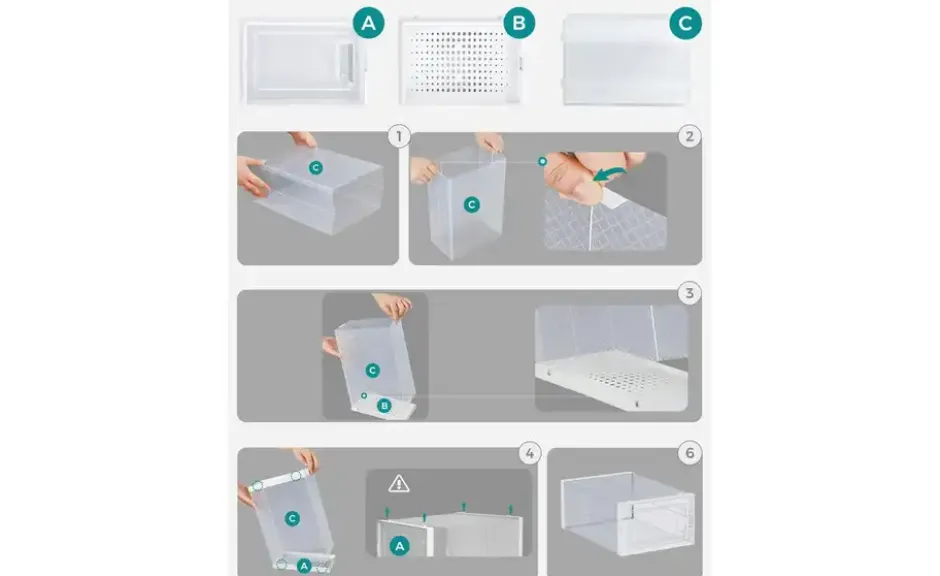 A
B
C
1
C
2
C
3
C
B
4
C
A
A
6